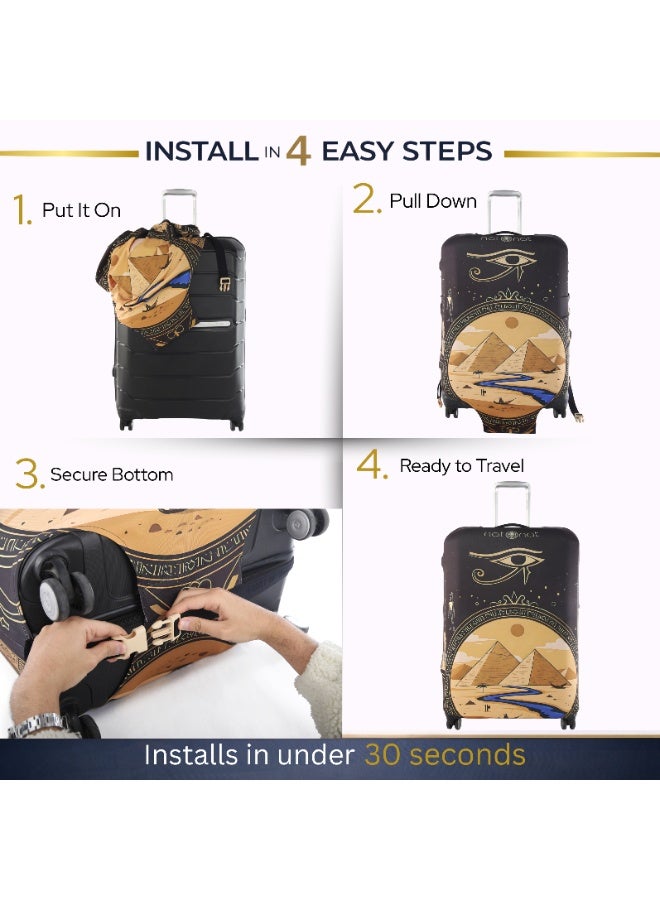 INSTALL IN 4 EASY STEPS

1. Put It On

2. Pull Down

3. Secure Bottom

4. Ready to Travel

Installs in under 30 seconds